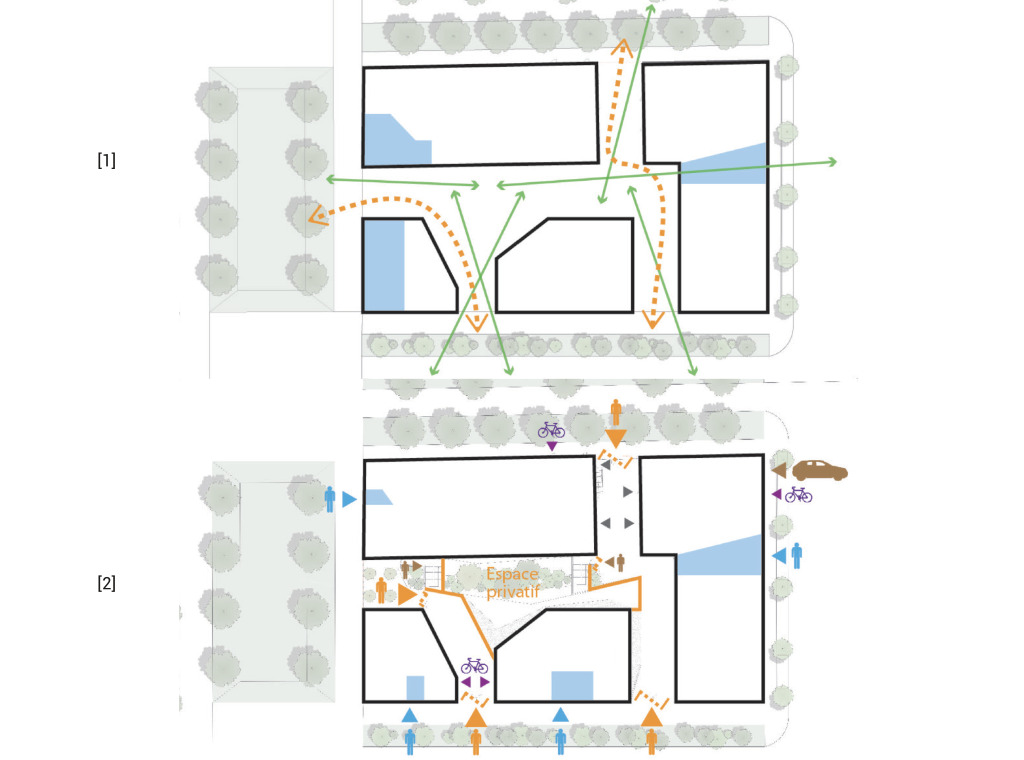 [1]

[2]

Espace privatif